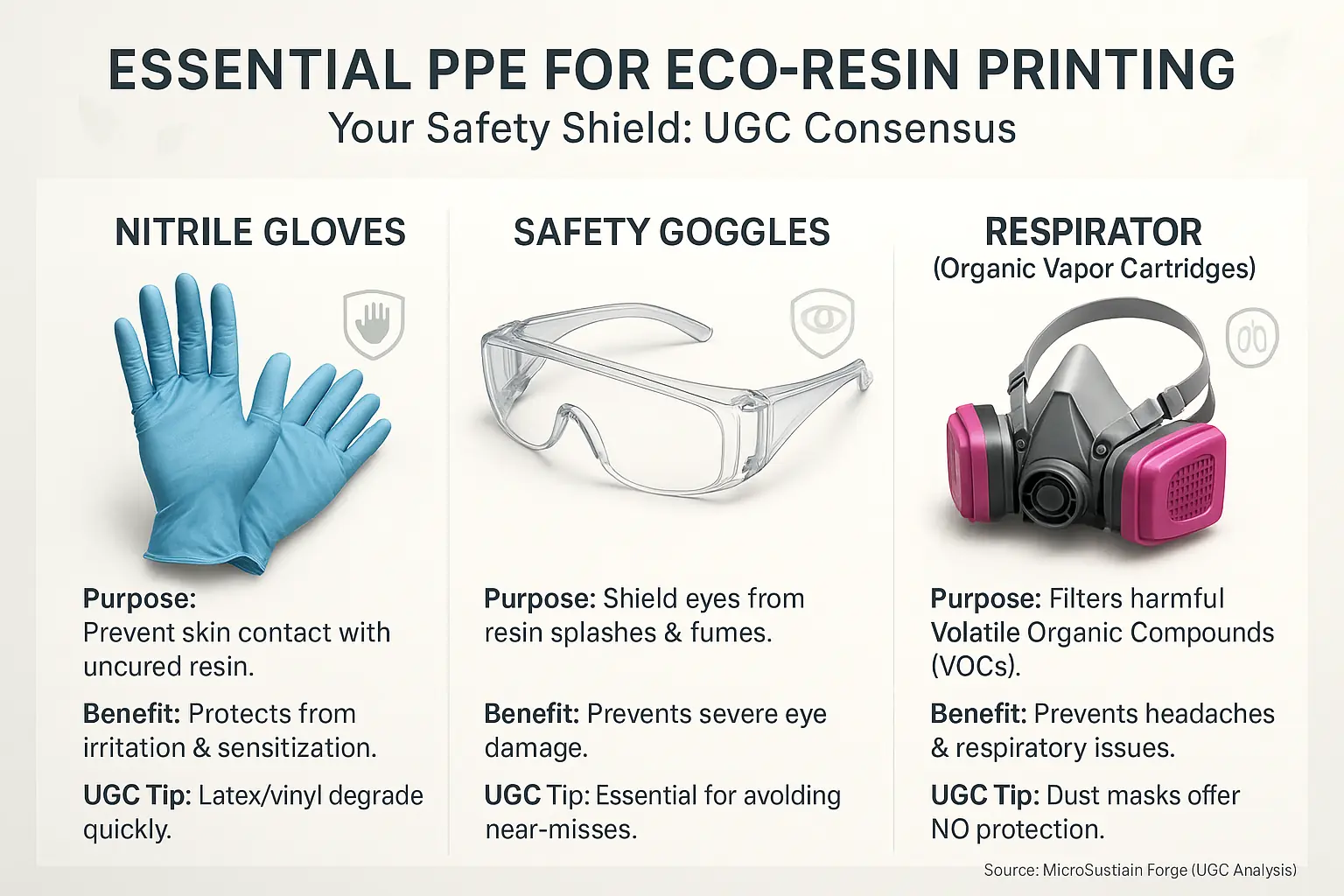 ESSENTIAL PPE FOR ECO-RESIN PRINTING
Your Safety Shield: UGC Consensus

NITRILE GLOVES

Purpose:
Prevent skin contact with uncured resin.

Benefit: Protects from irritation & sensitization.

UGC Tip: Latex/vinyl degrade quickly.

SAFETY GOGGLES

Purpose: Shield eyes from resin splashes & fumes.

Benefit: Prevents severe eye damage.

UGC Tip: Essential for avolding near-misses.

RESPIRATOR
(Organic Vapor Cartridges)

Purpose: Filters harmful Volatile Organic Compounds (VOCs).

Benefit: Prevents headaches & respiratory issues.

UGC Tip: Dust masks offer NO protection.

Source: MicroSustiain Forge (UGC Analysis)