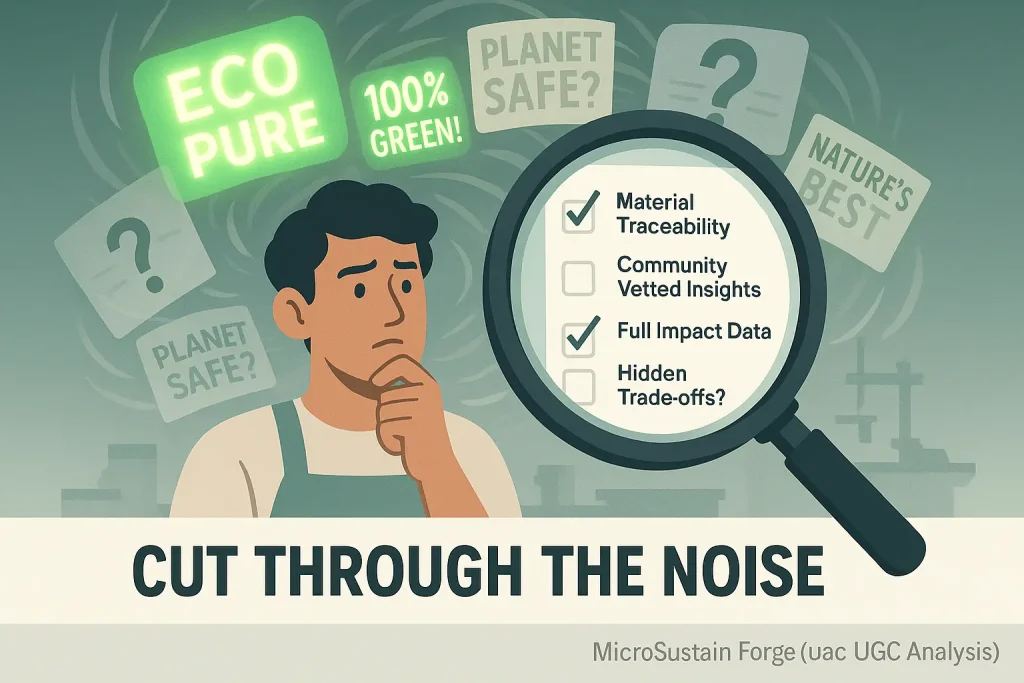 ECO PURE

100% GREEN!

PLANET SAFE?

?

NATURE'S BEST

?

PLANET SAFE?

Material Traceability

Community Vetted Insights

Full Impact Data

Hidden Trade-offs?

CUT THROUGH THE NOISE

MicroSustain Forge (uac UGC Analysis)